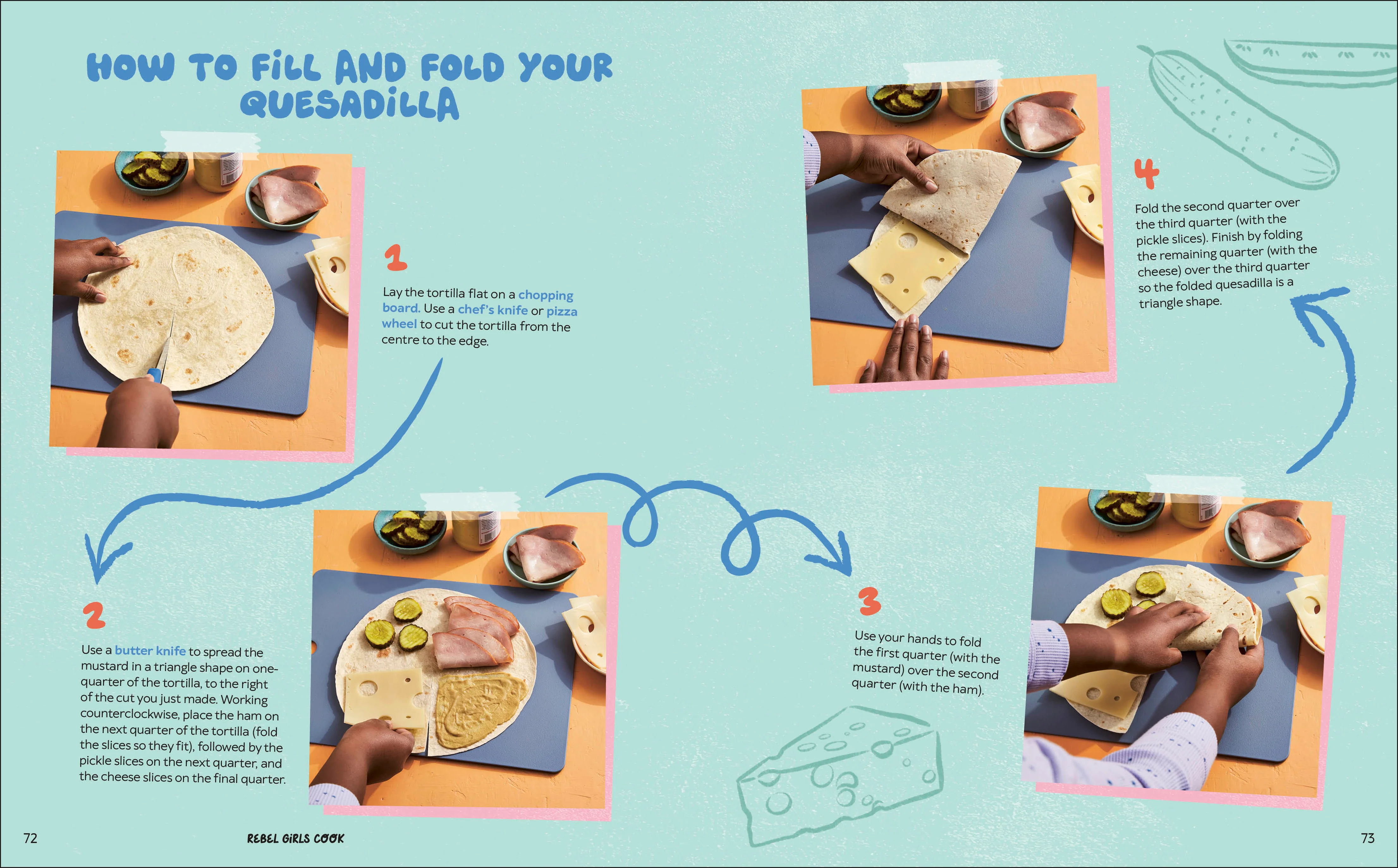 HOW TO FILL AND FOLD YOUR QUESADILLA

1

Lay the tortilla flat on a chopping board. Use a chef's knife or pizza wheel to cut the tortilla from the centre to the edge.

2

Use a butter knife to spread the mustard in a triangle shape on one-quarter of the tortilla, to the right of the cut you just made. Working counterclockwise, place the ham on the next quarter of the tortilla (fold the slices so they fit), followed by the pickle slices on the next quarter, and the cheese slices on the final quarter.

3

Use your hands to fold the first quarter (with the mustard) over the second quarter (with the ham).

4

Fold the second quarter over the third quarter (with the pickle slices). Finish by folding the remaining quarter (with the cheese) over the third quarter so the folded quesadilla is a triangle shape.

72

REBEL GIRLS COOK

73