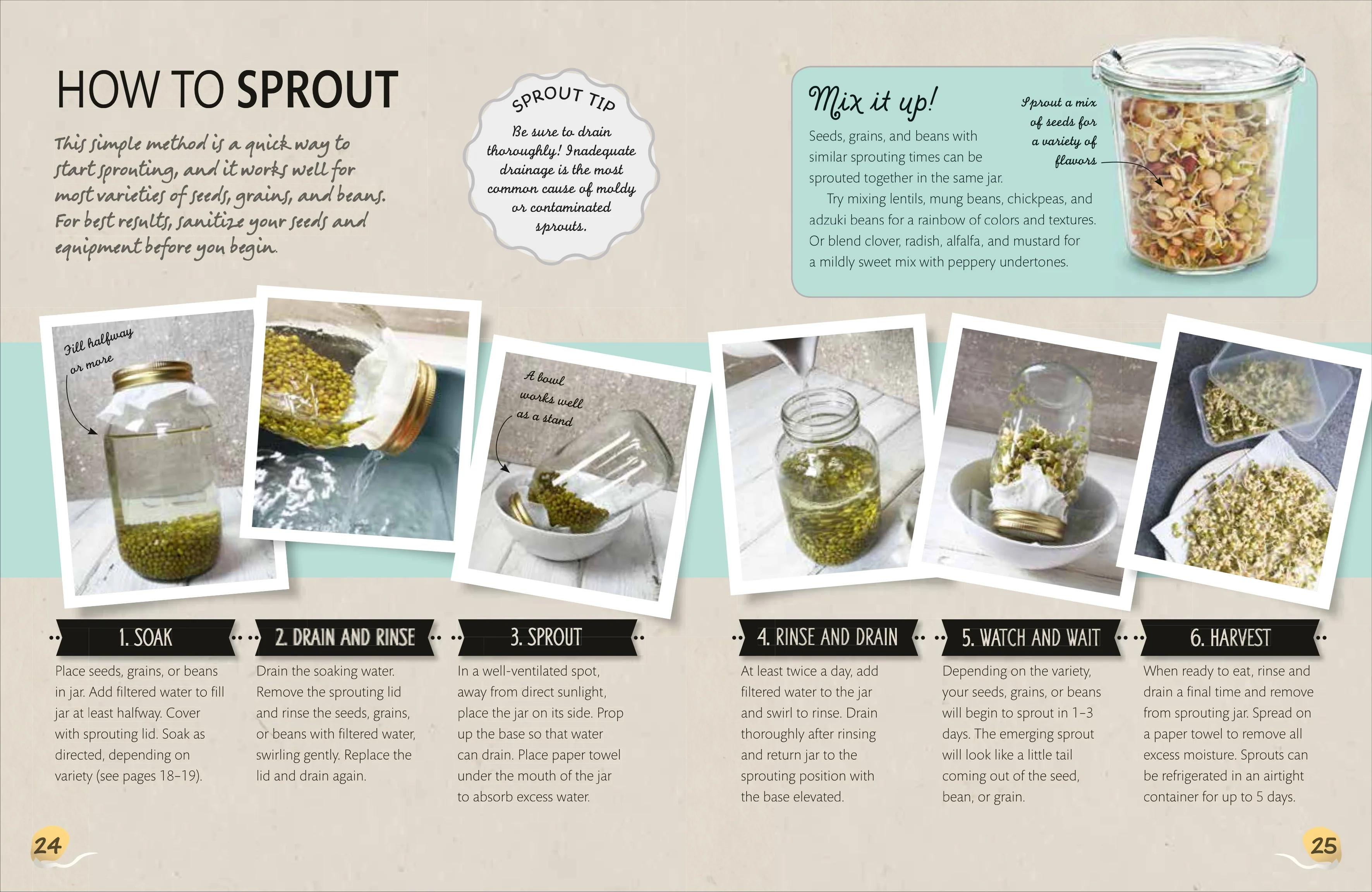 HOW TO SPROUT

This simple method is a quick way to start sprouting, and it works well for most varieties of seeds, grains, and beans. For best results, sanitize your seeds and equipment before you begin.

SPROUT TIP

Be sure to drain thoroughly! Inadequate drainage is the most common cause of moldy or contaminated sprouts.

Mix it up!

Seeds, grains, and beans with similar sprouting times can be sprouted together in the same jar.

Try mixing lentils, mung beans, chickpeas, and adzuki beans for a rainbow of colors and textures. Or blend clover, radish, alfalfa, and mustard for a mildly sweet mix with peppery undertones.

Sprout a mix of seeds for a variety of flavors

Fill halfway or more

A bowl works well as a stand

1. SOAK

Place seeds, grains, or beans in jar. Add filtered water to fill jar at least halfway. Cover with sprouting lid. Soak as directed, depending on variety (see pages 18–19).

2. DRAIN AND RINSE

Drain the soaking water. Remove the sprouting lid and rinse the seeds, grains, or beans with filtered water, swirling gently. Replace the lid and drain again.

3. SPROUT

In a well-ventilated spot, away from direct sunlight, place the jar on its side. Prop up the base so that water can drain. Place paper towel under the mouth of the jar to absorb excess water.

4. RINSE AND DRAIN

At least twice a day, add filtered water to the jar and swirl to rinse. Drain thoroughly after rinsing and return jar to the sprouting position with the base elevated.

5. WATCH AND WAIT

Depending on the variety, your seeds, grains, or beans will begin to sprout in 1–3 days. The emerging sprout will look like a little tail coming out of the seed, bean, or grain.

6. HARVEST

When ready to eat, rinse and drain a final time and remove from sprouting jar. Spread on a paper towel to remove all excess moisture. Sprouts can be refrigerated in an airtight container for up to 5 days.

24

25